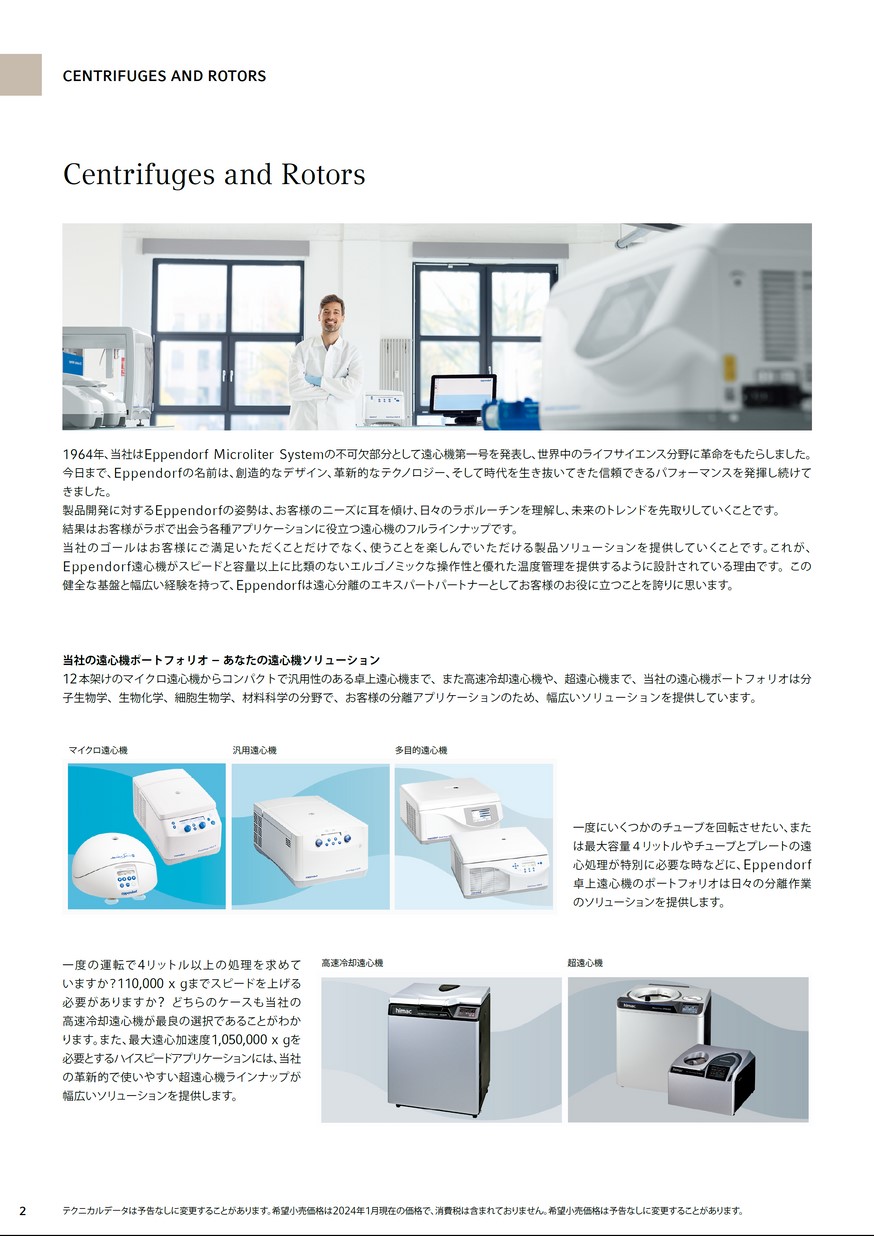 CENTRIFUGES AND ROTORS

Centrifuges and Rotors

1964年、当社はEppendorf Microliter Systemの不可欠部分として遠心機第一号を発表し、世界中のライフサイエンス分野に革命をもたらしました。今日まで、Eppendorfの名前は、創造的なデザイン、革新的なテクノロジー、そして時代を生き抜いてきた信頼できるパフォーマンスを発揮し続けてきました。
製品開発に対するEppendorfの姿勢は、お客様のニーズに耳を傾け、日々のラボルーチンを理解し、未来のトレンドを先取りしていくことです。
結果はお客様がラボで出会う各種アプリケーションに役立つ遠心機のフルラインナップです。
当社のゴールはお客様にご満足いただくことだけでなく、使うことを楽しんでいただける製品ソリューションを提供していくことです。これが、Eppendorf遠心機がスピードと容量以上に比類のないエルゴノミックな操作性と優れた温度管理を提供するように設計されている理由です。この健全な基盤と幅広い経験を持って、Eppendorfは遠心分離のエキスパートパートナーとしてお客様のお役に立つことを誇りに思います。

当社の遠心機ポートフォリオ – あなたの遠心機ソリューション
12本架けのマイクロ遠心機からコンパクトで汎用性のある卓上遠心機まで、また高速冷却遠心機や、超遠心機まで、当社の遠心機ポートフォリオは分子生物学、生物化学、細胞生物学、材料科学の分野で、お客様の分離アプリケーションのため、幅広いソリューションを提供しています。

マイクロ遠心機

汎用遠心機

多目的遠心機

一度にいくつかのチューブを回転させたい、または最大容量４リットルやチューブとプレートの遠心処理が特別に必要な時などに、Eppendorf卓上遠心機のポートフォリオは日々の分離作業のソリューションを提供します。

一度の運転で4リットル以上の処理を求めていますか？110,000 x gまでスピードを上げる必要がありますか？ どちらのケースも当社の高速冷却遠心機が最良の選択であることがわかります。また、最大遠心加速度1,050,000 x gを必要とするハイスピードアプリケーションには、当社の革新的で使いやすい超遠心機ラインナップが幅広いソリューションを提供します。

高速冷却遠心機

himac

超遠心機

2 テクニカルデータは予告なしに変更することがあります。希望小売価格は2024年1月現在の価格で、消費税は含まれておりません。希望小売価格は予告なしに変更することがあります。